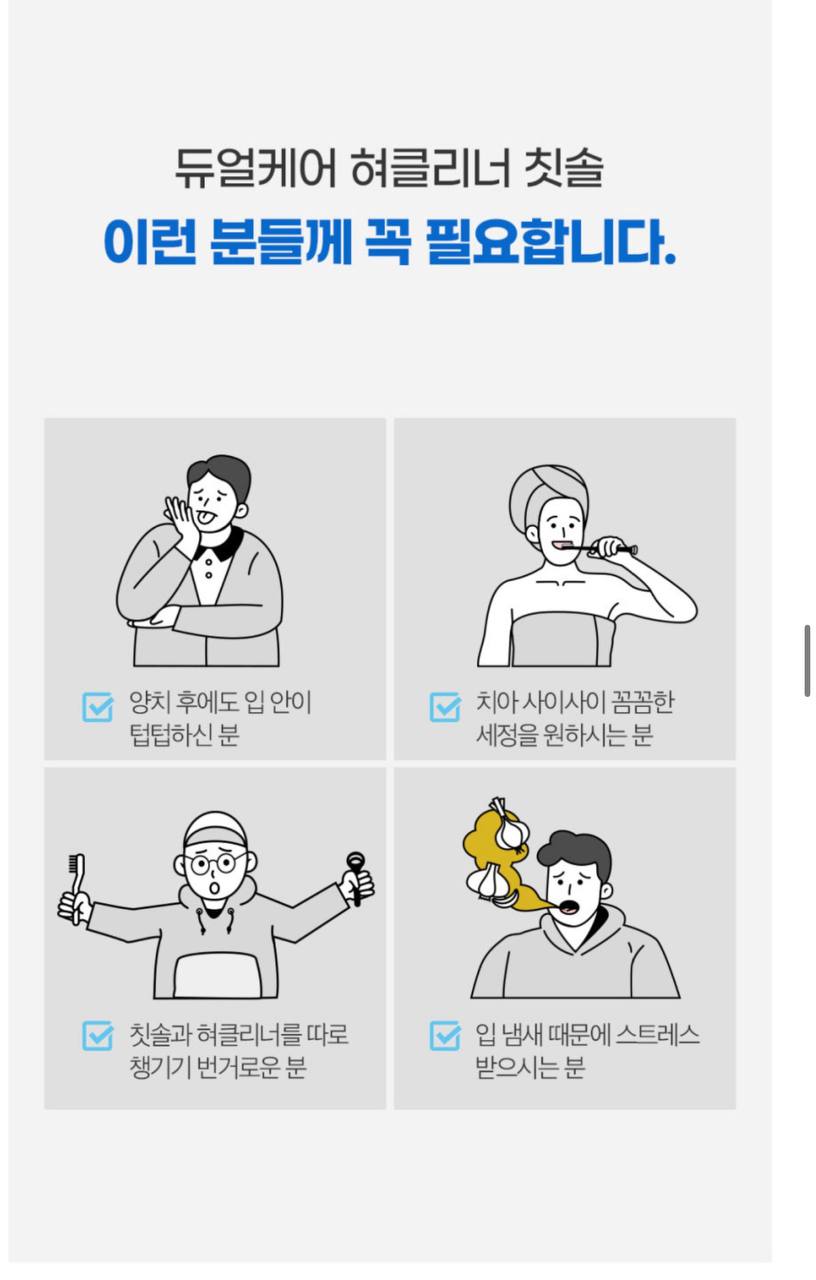 듀얼케어 혀클리너 칫솔
이런 분들께 꼭 필요합니다.

양치 후에도 입 안이 텁텁하신 분

치아 사이사이 꼼꼼한 세정을 원하시는 분

칫솔과 혀클리너를 따로 챙기기 번거로운 분

입 냄새 때문에 스트레스 받으시는 분