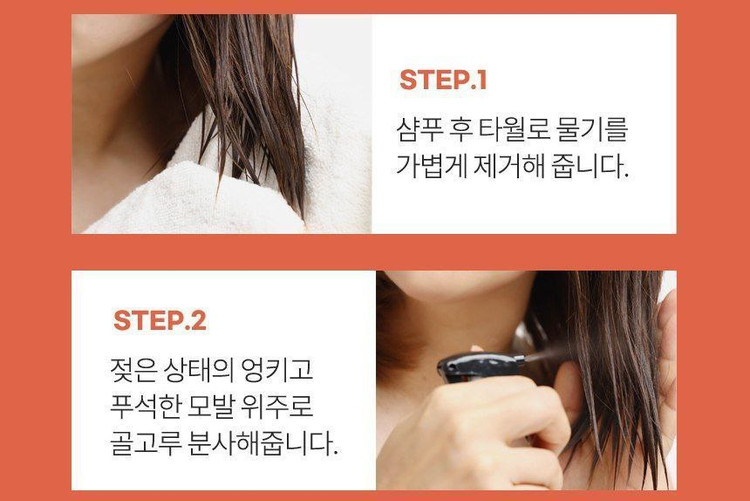 STEP.1

샴푸 후 타월로 물기를 가볍게 제거해 줍니다.

STEP.2

젖은 상태의 엉키고 푸석한 모발 위주로 골고루 분사해줍니다.