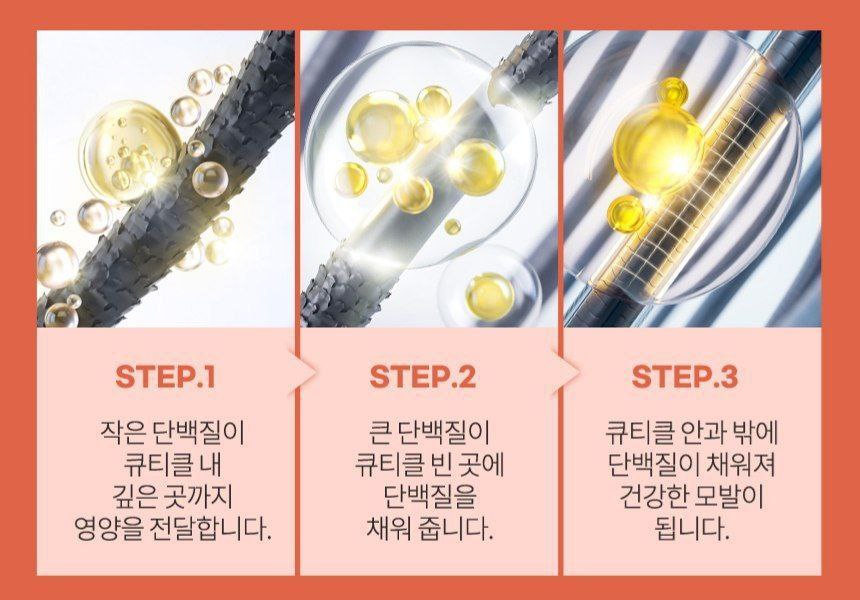 STEP.1

작은 단백질이
큐티클 내
깊은 곳까지
영양을 전달합니다.

STEP.2

큰 단백질이
큐티클 빈 곳에
단백질을
채워 줍니다.

STEP.3

큐티클 안과 밖에
단백질이 채워져
건강한 모발이
됩니다.